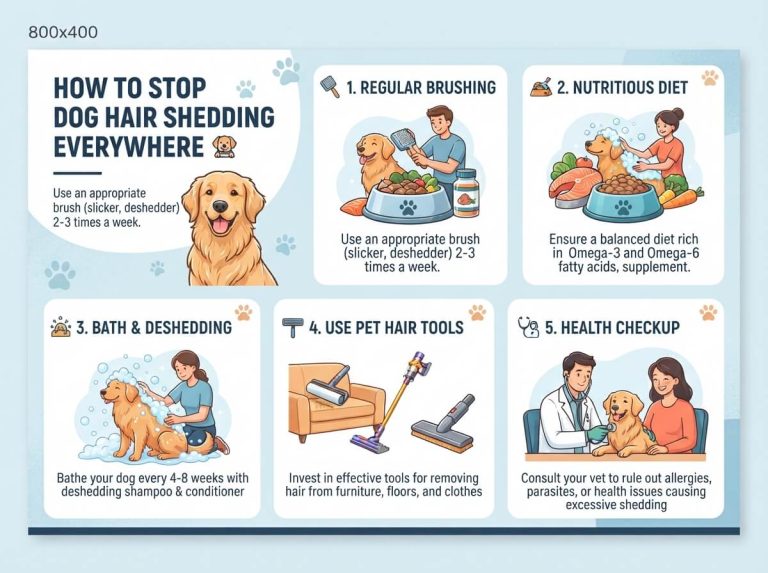 800x400

HOW TO STOP DOG HAIR SHEDDING EVERYWHERE

Use an appropriate brush (slicker, deshedder) 2-3 times a week.

1. REGULAR BRUSHING

Use an appropriate brush (slicker, deshedder) 2-3 times a week.

2. NUTRITIOUS DIET

Ensure a balanced diet rich in Omega-3 and Omega-6 fatty acids, supplement.

3. BATH & DESHEDDING

Bathe your dog every 4-8 weeks with deshedding shampoo & conditioner

4. USE PET HAIR TOOLS

Invest in effective tools for removing hair from furniture, floors, and clothes

5. HEALTH CHECKUP

Consult your vet to rule out allergies, parasites, or health issues causing excessive shedding