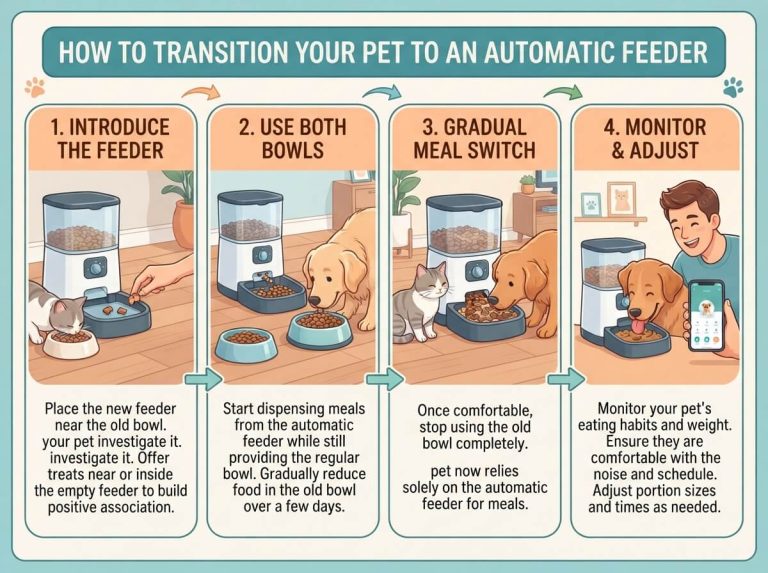 HOW TO TRANSITION YOUR PET TO AN AUTOMATIC FEEDER

1. INTRODUCE THE FEEDER

Place the new feeder near the old bowl. your pet investigate it. investigate it. Offer treats near or inside the empty feeder to build positive association.

2. USE BOTH BOWLS

Start dispensing meals from the automatic feeder while still providing the regular bowl. Gradually reduce food in the old bowl over a few days.

3. GRADUAL MEAL SWITCH

Once comfortable, stop using the old bowl completely.

pet now relies solely on the automatic feeder for meals.

4. MONITOR & ADJUST

Monitor your pet's eating habits and weight. Ensure they are comfortable with the noise and schedule. Adjust portion sizes and times as needed.