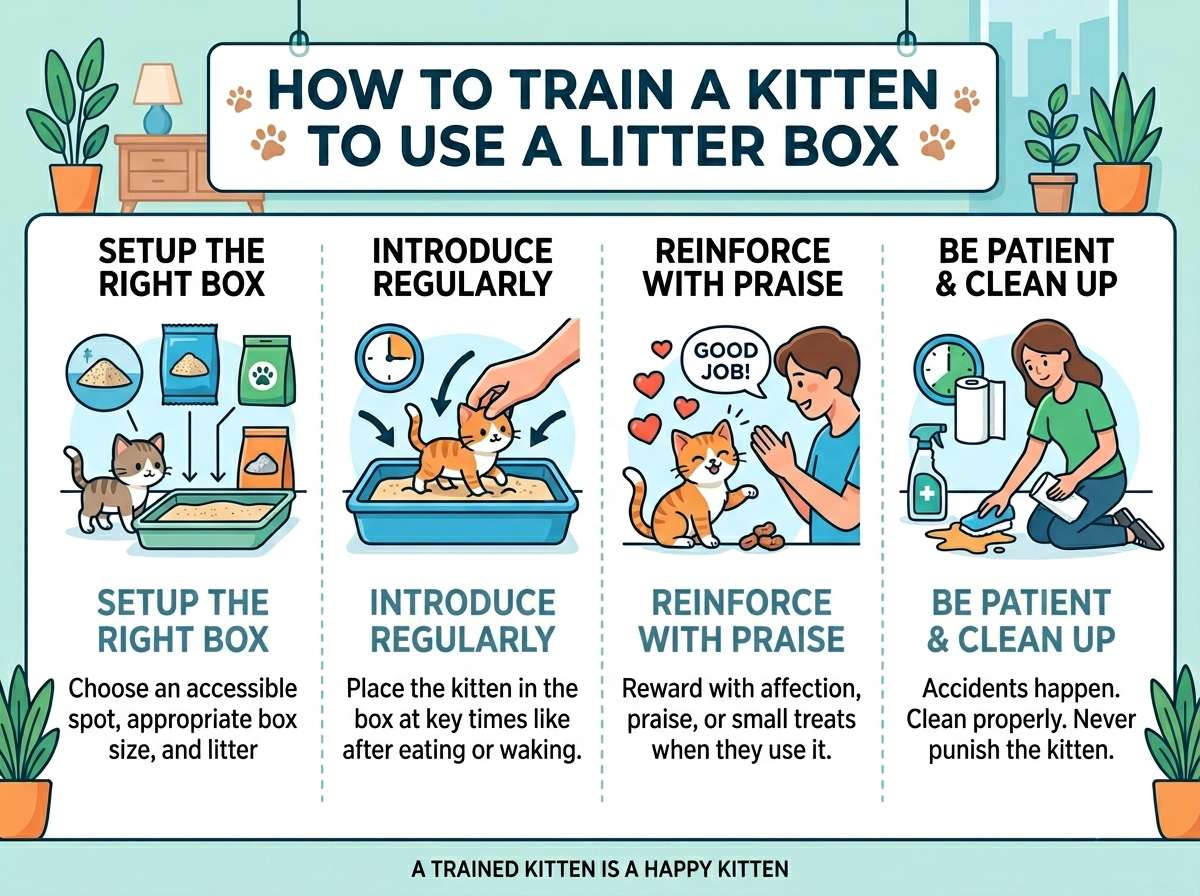 HOW TO TRAIN A KITTEN TO USE A LITTER BOX

SETUP THE RIGHT BOX

SETUP THE RIGHT BOX

Choose an accessible spot, appropriate box size, and litter

INTRODUCE REGULARLY

INTRODUCE REGULARLY

Place the kitten in the box at key times like after eating or waking.

REINFORCE WITH PRAISE

GOOD JOB!

REINFORCE WITH PRAISE

Reward with affection, praise, or small treats when they use it.

BE PATIENT & CLEAN UP

BE PATIENT & CLEAN UP

Accidents happen. Clean properly. Never punish the kitten.

A TRAINED KITTEN IS A HAPPY KITTEN