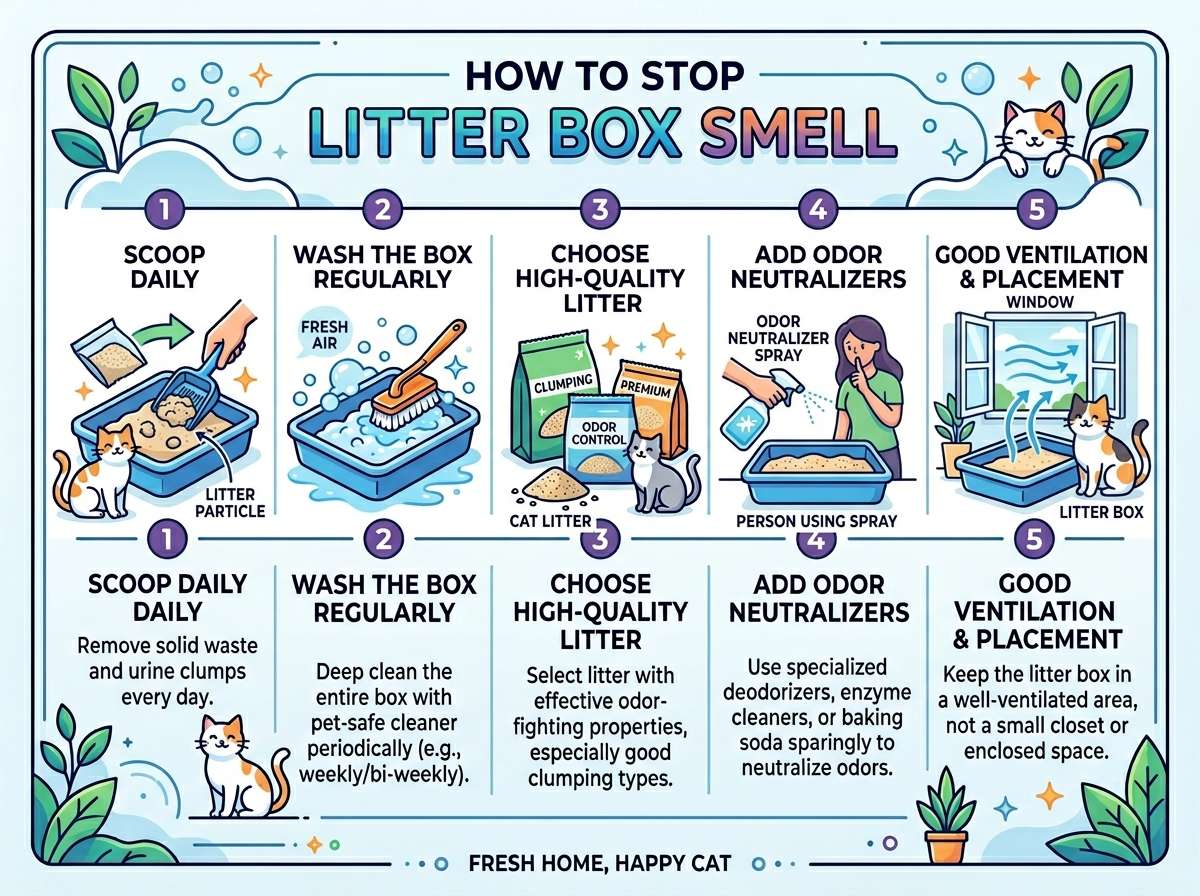 HOW TO STOP
LITTER BOX SMELL

1
SCOOP DAILY

LITTER PARTICLE

2
WASH THE BOX REGULARLY

FRESH AIR

3
CHOOSE HIGH-QUALITY LITTER

CLUMPING
PREMIUM
ODOR CONTROL
CAT LITTER

4
ADD ODOR NEUTRALIZERS

ODOR NEUTRALIZER SPRAY
PERSON USING SPRAY

5
GOOD VENTILATION & PLACEMENT

WINDOW
LITTER BOX

1
SCOOP DAILY DAILY
Remove solid waste and urine clumps every day.

2
WASH THE BOX REGULARLY
Deep clean the entire box with pet-safe cleaner periodically (e.g., weekly/bi-weekly).

3
CHOOSE HIGH-QUALITY LITTER
Select litter with effective odor-fighting properties, especially good clumping types.

4
ADD ODOR NEUTRALIZERS
Use specialized deodorizers, enzyme cleaners, or baking soda sparingly to neutralize odors.

5
GOOD VENTILATION & PLACEMENT
Keep the litter box in a well-ventilated area, not a small closet or enclosed space.

FRESH HOME, HAPPY CAT