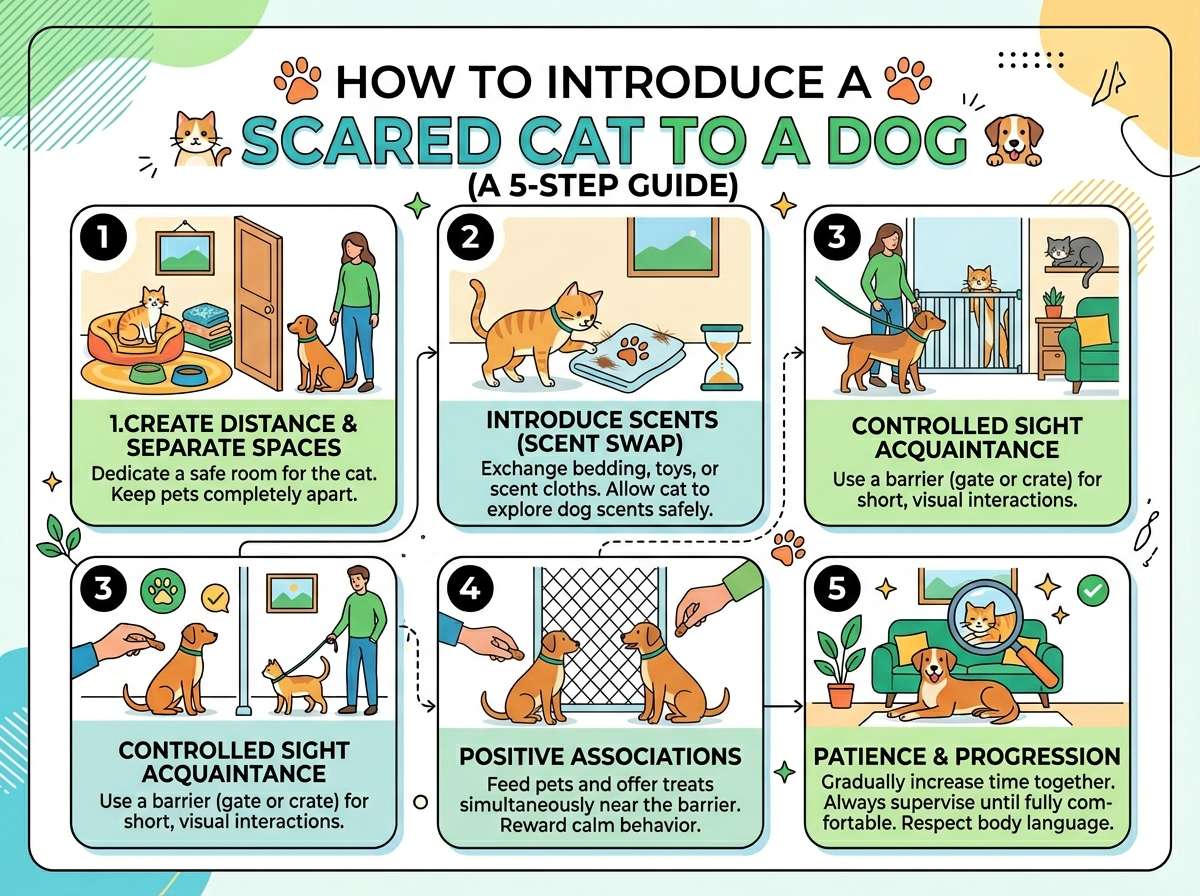 HOW TO INTRODUCE A
SCARED CAT TO A DOG
(A 5-STEP GUIDE)

1

1.CREATE DISTANCE & SEPARATE SPACES
Dedicate a safe room for the cat. Keep pets completely apart.

2

INTRODUCE SCENTS (SCENT SWAP)
Exchange bedding, toys, or scent cloths. Allow cat to explore dog scents safely.

3

CONTROLLED SIGHT ACQUAINTANCE
Use a barrier (gate or crate) for short, visual interactions.

3

CONTROLLED SIGHT ACQUAINTANCE
Use a barrier (gate or crate) for short, visual interactions.

4

POSITIVE ASSOCIATIONS
Feed pets and offer treats simultaneously near the barrier. Reward calm behavior.

5

PATIENCE & PROGRESSION
Gradually increase time together. Always supervise until fully comfortable. Respect body language.