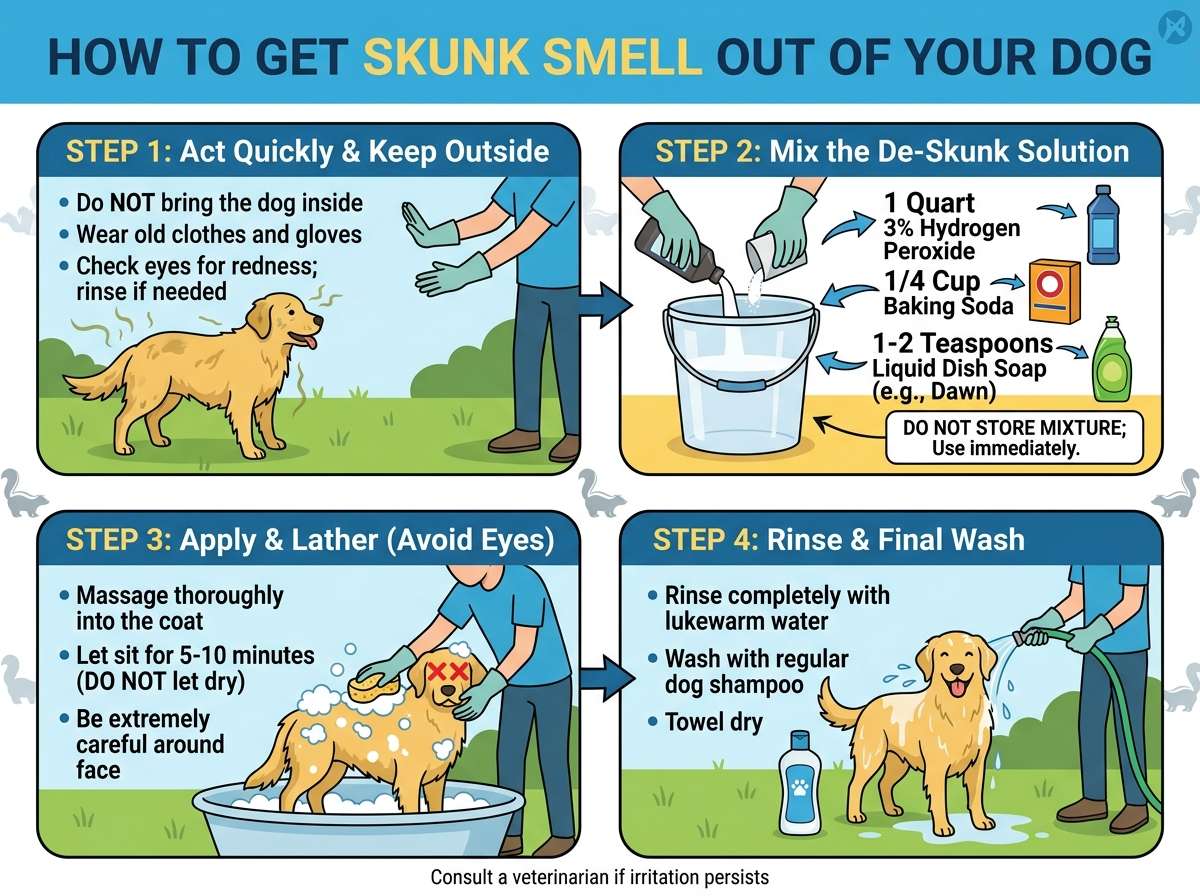 HOW TO GET SKUNK SMELL OUT OF YOUR DOG

STEP 1: Act Quickly & Keep Outside

• Do NOT bring the dog inside
• Wear old clothes and gloves
• Check eyes for redness; rinse if needed

STEP 2: Mix the De-Skunk Solution

1 Quart
3% Hydrogen Peroxide

1/4 Cup
Baking Soda

1-2 Teaspoons
Liquid Dish Soap (e.g., Dawn)

DO NOT STORE MIXTURE; Use immediately.

STEP 3: Apply & Lather (Avoid Eyes)

• Massage thoroughly into the coat
• Let sit for 5-10 minutes (DO NOT let dry)
• Be extremely careful around face

STEP 4: Rinse & Final Wash

• Rinse completely with lukewarm water
• Wash with regular dog shampoo
• Towel dry

Consult a veterinarian if irritation persists