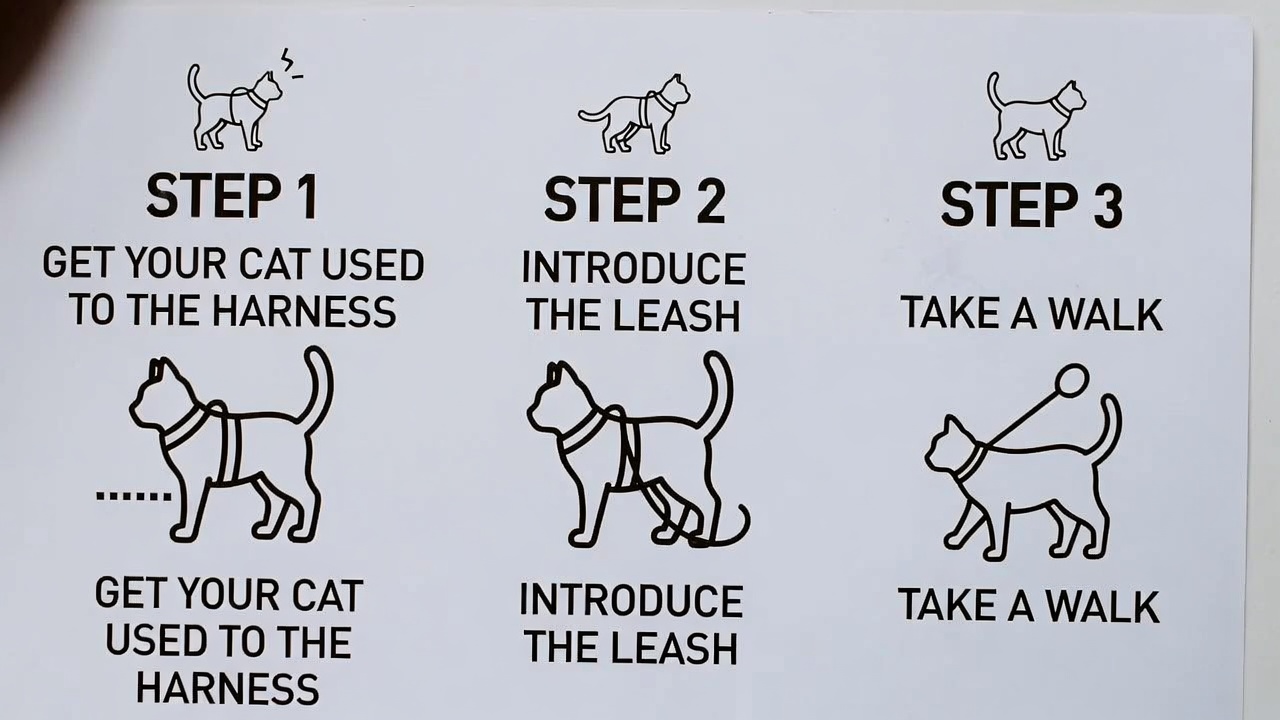 STEP 1
GET YOUR CAT USED TO THE HARNESS

GET YOUR CAT USED TO THE HARNESS

STEP 2
INTRODUCE THE LEASH

INTRODUCE THE LEASH

STEP 3
TAKE A WALK

TAKE A WALK