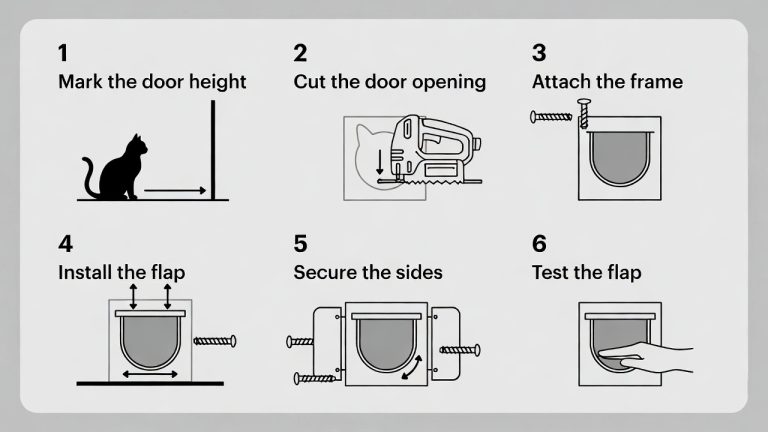 1
Mark the door height

2
Cut the door opening

3
Attach the frame

4
Install the flap

5
Secure the sides

6
Test the flap